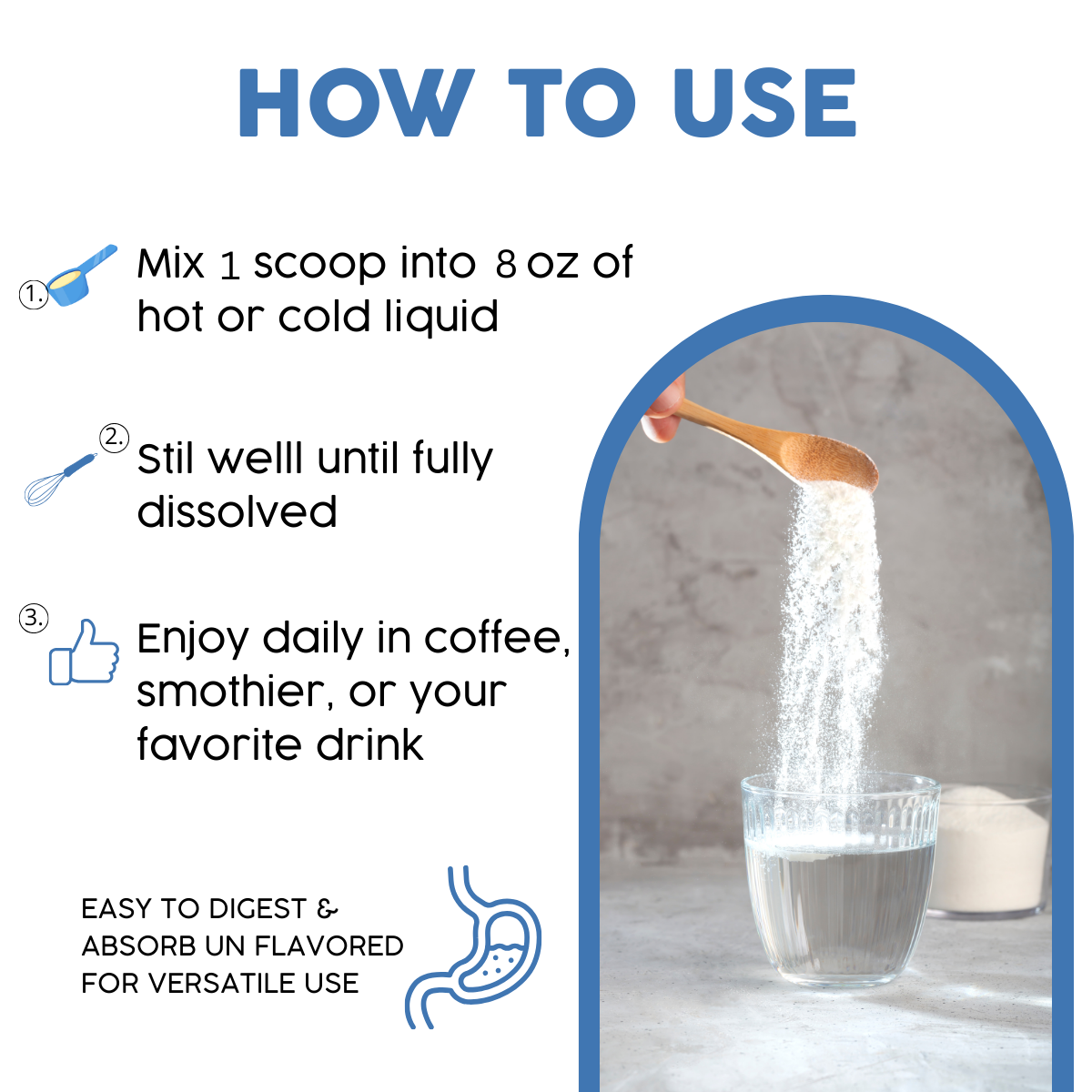 HOW TO USE

1. Mix 1 scoop into 8 oz of hot or cold liquid

2. Stil welll until fully dissolved

3. Enjoy daily in coffee, smothier, or your favorite drink

EASY TO DIGEST & ABSORB UN FLAVORED FOR VERSATILE USE