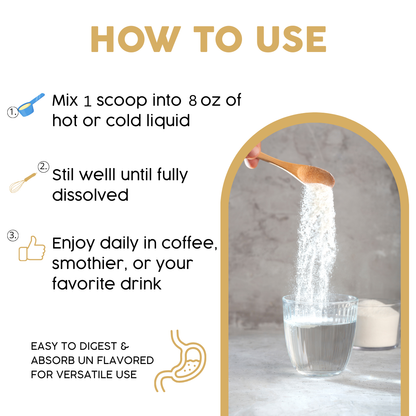 HOW TO USE

1. Mix 1 scoop into 8 oz of hot or cold liquid

2. Stil welll until fully dissolved

3. Enjoy daily in coffee, smothier, or your favorite drink

EASY TO DIGEST & ABSORB UN FLAVORED FOR VERSATILE USE